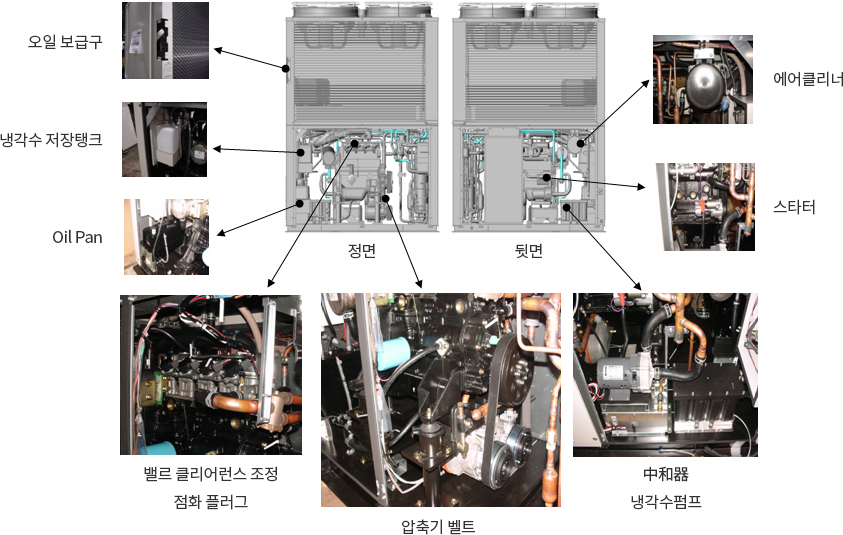 오일 보급구

냉각수 저장탱크

Oil Pan

정면

뒷면

에어클리너

스타터

밸르 클리어런스 조정
점화 플러그

압축기 벨트

中和器
냉각수펌프